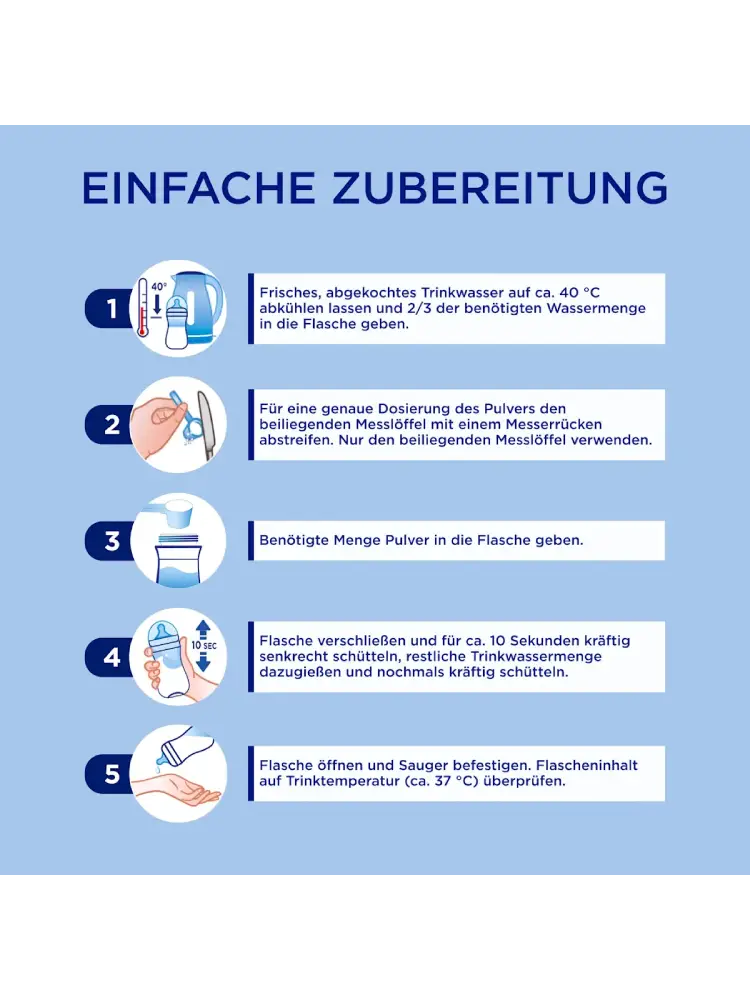 EINFACHE ZUBEREITUNG

1

40°

Frisches, abgekochtes Trinkwasser auf ca. 40 °C abkühlen lassen und 2/3 der benötigten Wassermenge in die Flasche geben.

2

Für eine genaue Dosierung des Pulvers den beiliegenden Messlöffel mit einem Messerrücken abstreifen. Nur den beiliegenden Messlöffel verwenden.

3

Benötigte Menge Pulver in die Flasche geben.

4

10 SEC

Flasche verschließen und für ca. 10 Sekunden kräftig senkrecht schütteln, restliche Trinkwassermenge dazugießen und nochmals kräftig schütteln.

5

Flasche öffnen und Sauger befestigen. Flascheninhalt auf Trinktemperatur (ca. 37 °C) überprüfen.